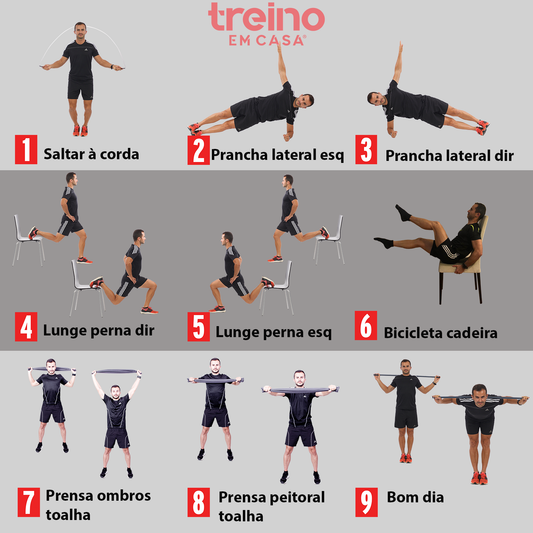 treino
EM CASA®

1 Saltar à corda

2 Prancha lateral esq

3 Prancha lateral dir

4 Lunge perna dir

5 Lunge perna esq

6 Bicicleta cadeira

7 Prensa ombros toalha

8 Prensa peitoral toalha

9 Bom dia