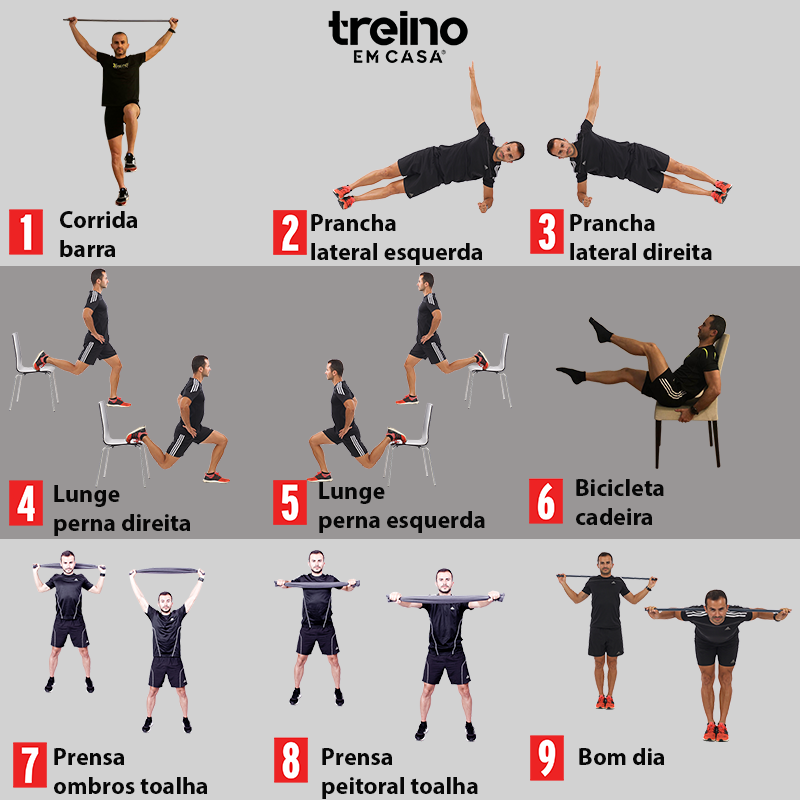 treino
EM CASA®

1 Corrida barra

2 Prancha lateral esquerda

3 Prancha lateral direita

4 Lunge perna direita

5 Lunge perna esquerda

6 Bicicleta cadeira

7 Prensa ombros toalha

8 Prensa peitoral toalha

9 Bom dia